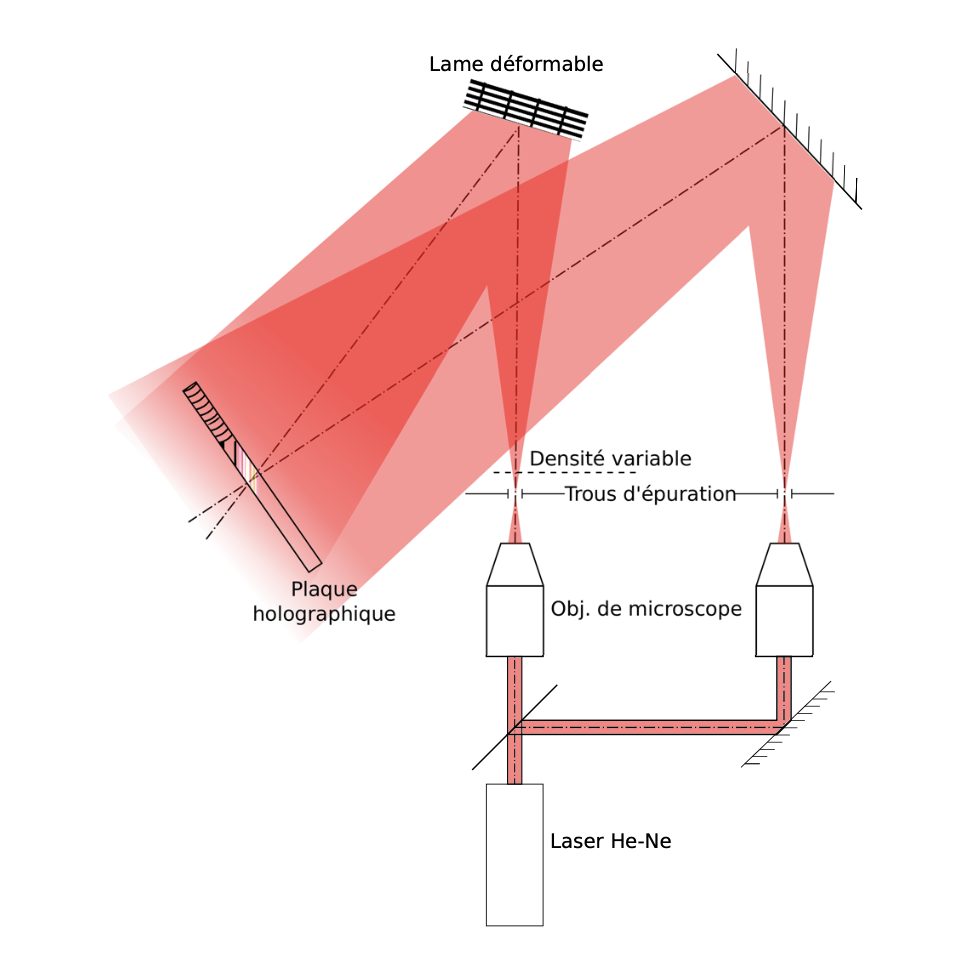 Lame déformable

Densité variable

Trous d'épuration

Plaque holographique

Obj. de microscope

Laser He-Ne